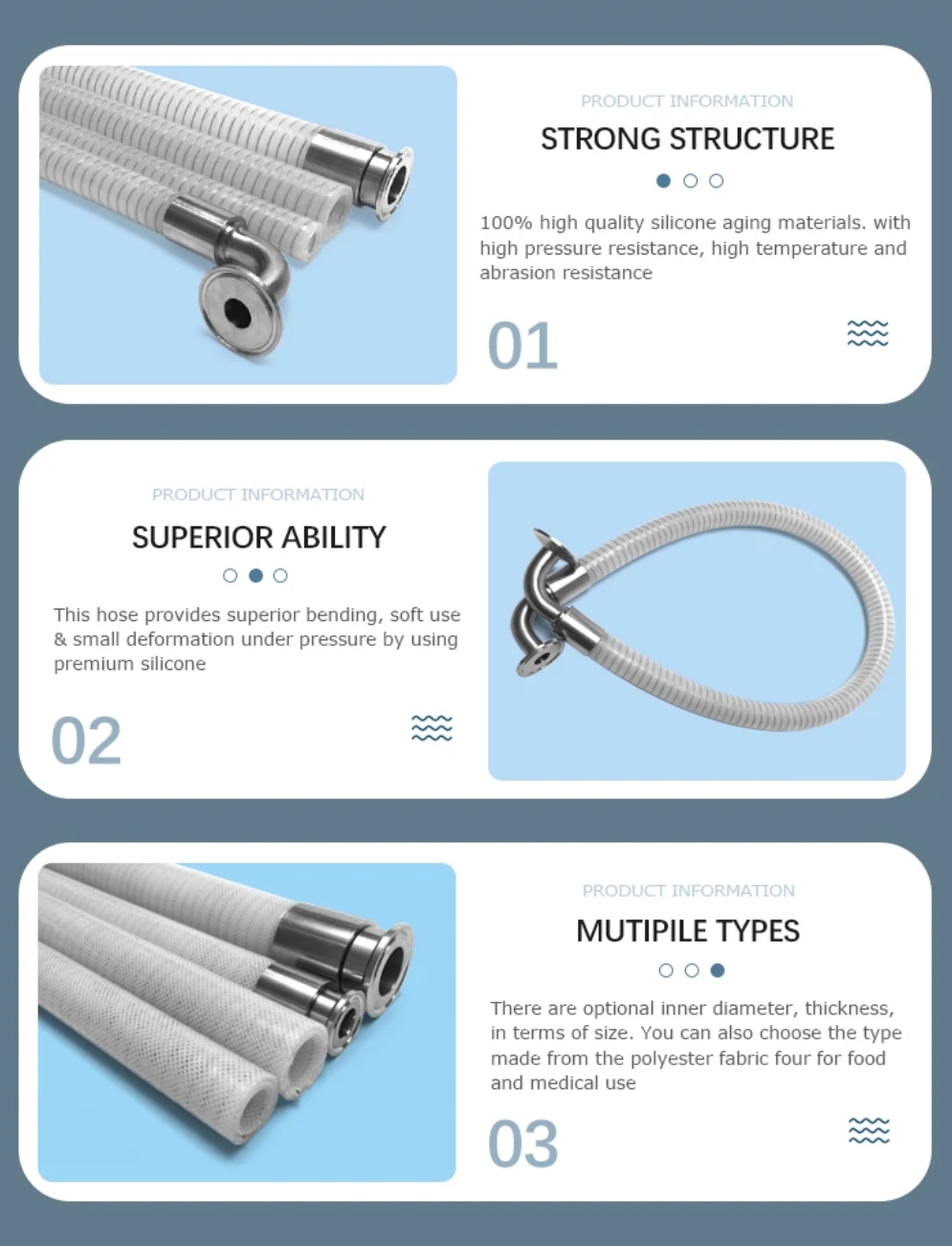 PRODUCT INFORMATION

STRONG STRUCTURE

100% high quality silicone aging materials. with high pressure resistance, high temperature and abrasion resistance

01

PRODUCT INFORMATION

SUPERIOR ABILITY

This hose provides superior bending, soft use & small deformation under pressure by using premium silicone

02

PRODUCT INFORMATION

MUTIPILE TYPES

There are optional inner diameter, thickness, in terms of size. You can also choose the type made from the polyester fabric four for food and medical use

03